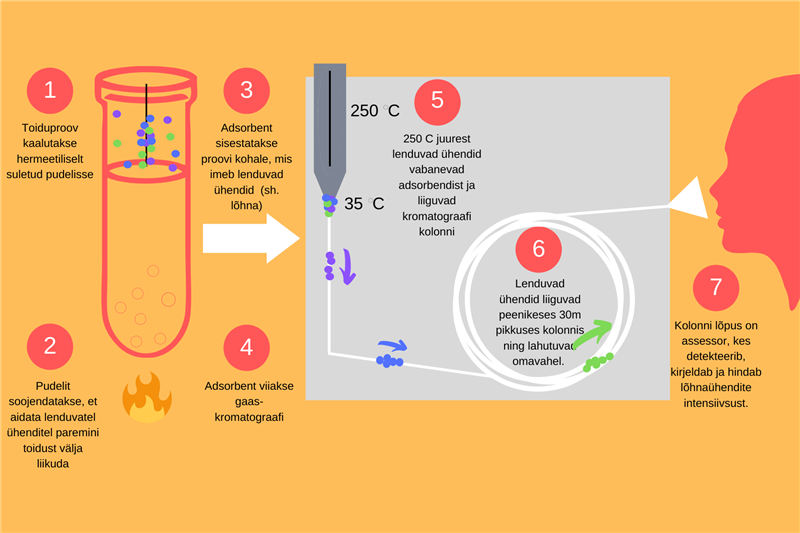 1

Toiduproov kaalutakse hermeetiliselt suletud pudelisse

2

Pudelit soojendatakse, et aidata lenduvatel ühenditel paremini toidust välja liikuda

3

Adsorbent sisestatakse proovi kohale, mis imeb lenduvad ühendid (sh. lõhna)

4

Adsorbent viiakse gaas-kromatograafi

250 °C

35 °C

5

250 C juurest lenduvad ühendid vabanevad adsorbendist ja liiguvad kromatograafi kolonni

6

Lenduvad ühendid liiguvad peenikeses 30m pikkuses kolonnis ning lahutuvad omavahel.

7

Kolonni lõpus on assessor, kes detekteerib, kirjeldab ja hindab lõhnaühendite intensiivsust.